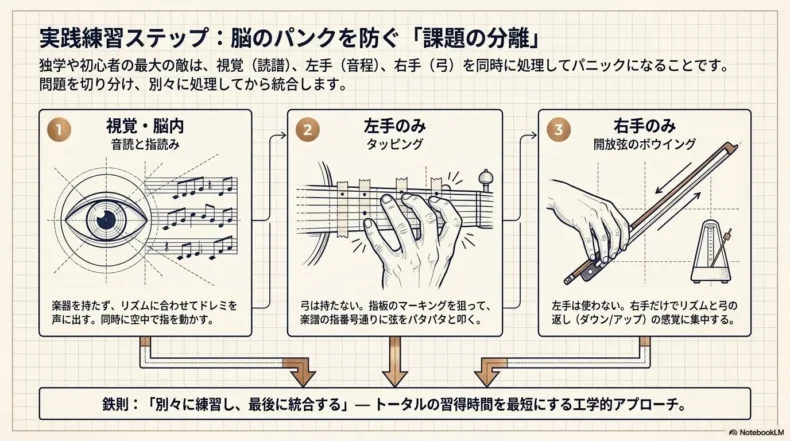 実践練習ステップ：脳のパンクを防ぐ「課題の分離」

独学や初心者の最大の敵は、視覚（読譜）、左手（音程）、右手（弓）を同時に処理してパニックになることです。問題を切り分け、別々に処理してから統合します。

1
視覚・脳内
音読と指読み

楽器を持たず、リズムに合わせてドレミを声に出す。同時に空中で指を動かす。

2
左手のみ
タッピング

弓は持たない。指板のマーキングを狙って、楽譜の指番号通りに弦をパタパタと叩く。

3
右手のみ
開放弦のボウイング

左手は使わない。右手だけでリズムと弓の返し（ダウン/アップ）の感覚に集中する。

鉄則：「別々に練習し、最後に統合する」— トータルの習得時間を最短にする工学的アプローチ。

NotebookLM