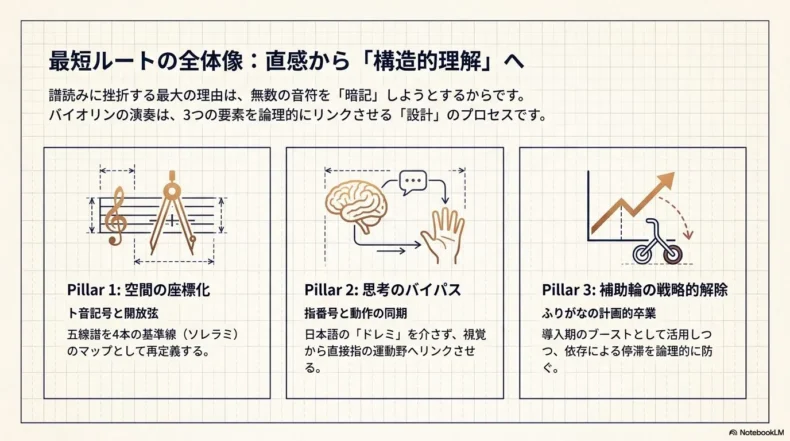 最短ルートの全体像：直感から「構造的理解」へ

譜読みに挫折する最大の理由は、無数の音符を「暗記」しようとするからです。
バイオリンの演奏は、3つの要素を論理的にリンクさせる「設計」のプロセスです。

Pillar 1: 空間の座標化

ト音記号と開放弦

五線譜を4本の基準線（ソレラミ）のマップとして再定義する。

Pillar 2: 思考のバイパス

指番号と動作の同期

日本語の「ドレミ」を介さず、視覚から直接指の運動野へリンクさせる。

Pillar 3: 補助輪の戦略的解除

ふりがなの計画的卒業

導入期のブーストとして活用しつつ、依存による停滞を論理的に防ぐ。

NotebookLM