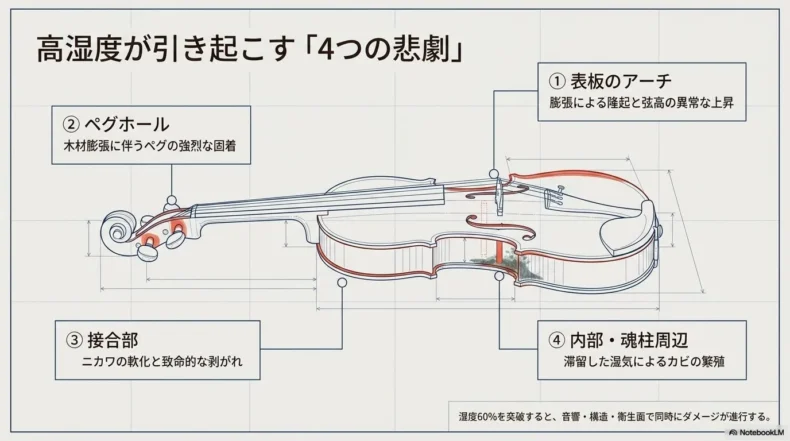 高湿度が引き起こす「4つの悲劇」

① 表板のアーチ
膨張による隆起と弦高の異常な上昇

② ペグホール
木材膨張に伴うペグの強烈な固着

③ 接合部
ニカワの軟化と致命的な剥がれ

④ 内部・魂柱周辺
滞留した湿気によるカビの繁殖

湿度60%を突破すると、音響・構造・衛生面で同時にダメージが進行する。

NotebookLM