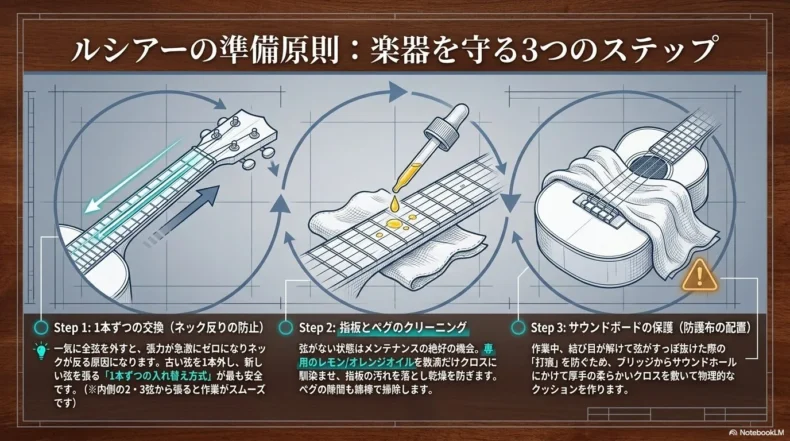 ルシアーの準備原則：楽器を守る3つのステップ

Step 1: 1本ずつの交換（ネック反りの防止）

一気に全弦を外すと、張力が急激にゼロになりネックが反る原因になります。古い弦を1本外し、新しい弦を張る「1本ずつの入れ替え方式」が最も安全です。（※内側の2・3弦から張ると作業がスムーズです）

Step 2: 指板とペグのクリーニング

弦がない状態はメンテナンスの絶好の機会。専用のレモン/オレンジオイルを数滴だけクロスに馴染ませ、指板の汚れを落とし乾燥を防ぎます。ペグの隙間も綿棒で掃除します。

Step 3: サウンドボードの保護（防護布の配置）

作業中、結び目が解けて弦がすっぽ抜けた際の「打痕」を防ぐため、ブリッジからサウンドホールにかけて厚手の柔らかいクロスを敷いて物理的なクッションを作ります。

NotebookLM