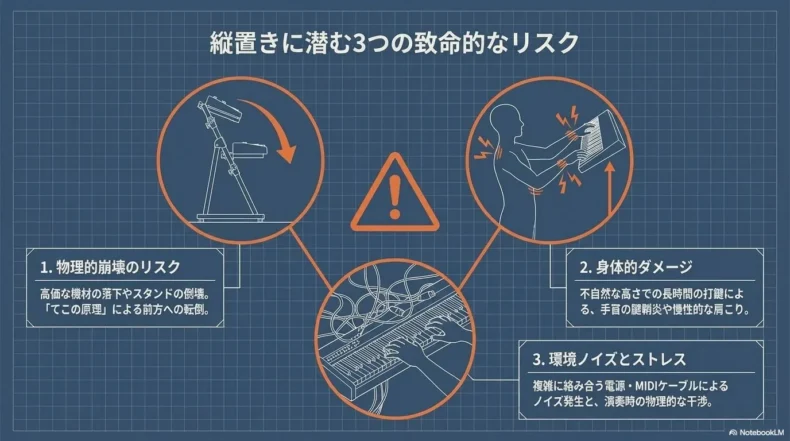 縦置きに潜む3つの致命的なリスク

1. 物理的崩壊のリスク

高価な機材の落下やスタンドの倒壊。「てこの原理」による前方への転倒。

2. 身体的ダメージ

不自然な高さでの長時間の打鍵による、手首の腱鞘炎や慢性的な肩こり。

3. 環境ノイズとストレス

複雑に絡み合う電源・MIDIケーブルによるノイズ発生と、演奏時の物理的な干渉。

NotebookLM