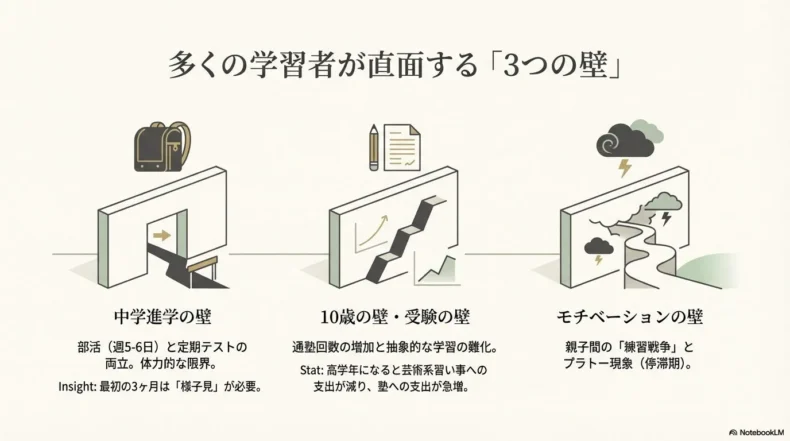 多くの学習者が直面する「3つの壁」

中学進学の壁

部活（週5-6日）と定期テストの両立。体力的な限界。

Insight: 最初の3ヶ月は「様子見」が必要。

10歳の壁・受験の壁

通塾回数の増加と抽象的な学習の難化。

Stat: 高学年になると芸術系習い事への支出が減り、塾への支出が急増。

モチベーションの壁

親子間の「練習戦争」とプラトー現象（停滞期）。

NotebookLM