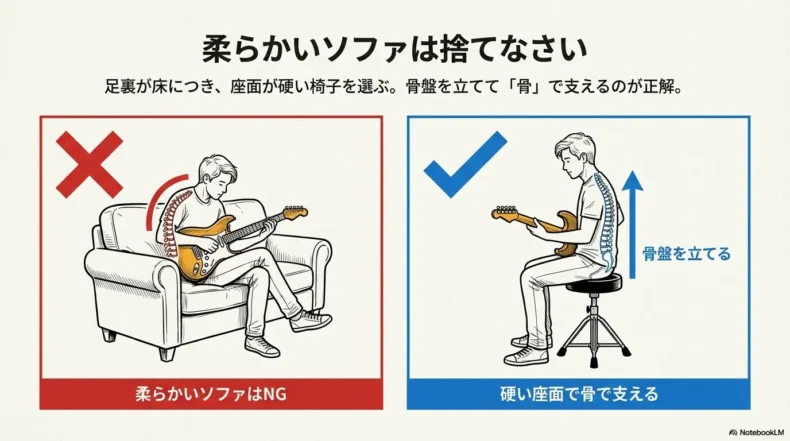 柔らかいソファは捨てなさい

足裏が床につき、座面が硬い椅子を選ぶ。骨盤を立てて「骨」で支えるのが正解。

柔らかいソファはNG

骨盤を立てる

硬い座面で骨で支える

NotebookLM