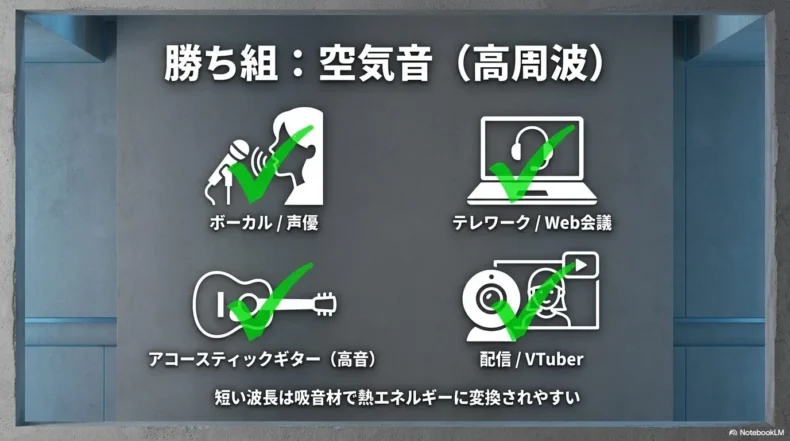 勝ち組：空気音（高周波）

ボーカル / 声優

テレワーク / Web会議

アコースティックギター（高音）

配信 / VTuber

短い波長は吸音材で熱エネルギーに変換されやすい

NotebookLM